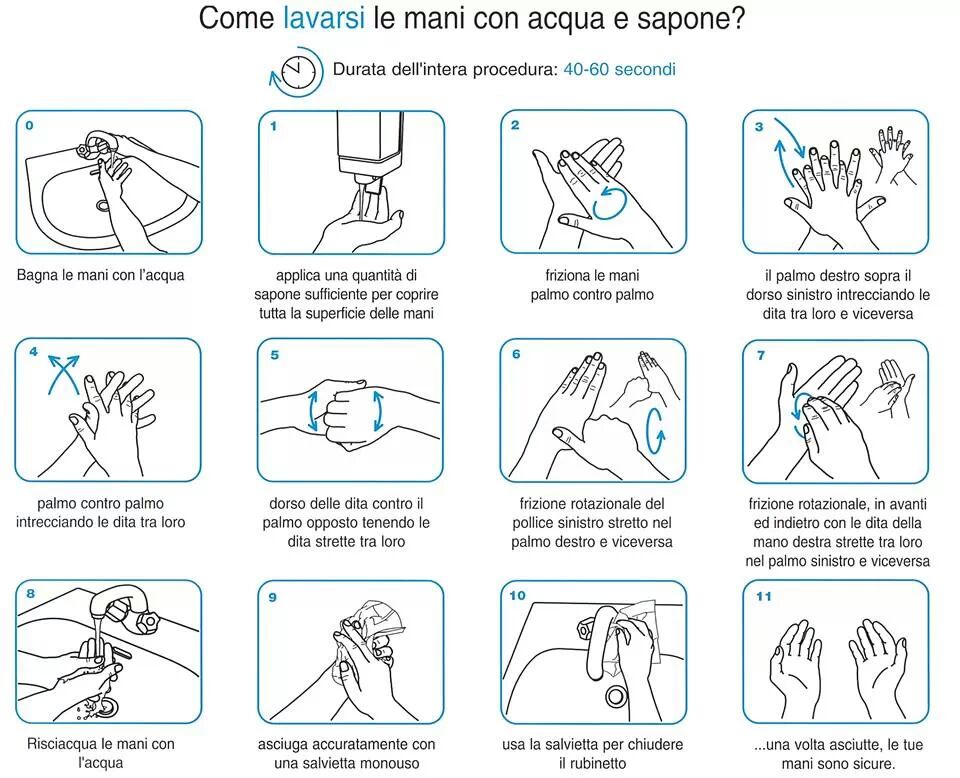 Come lavarsi le mani con acqua e sapone?

Durata dell'intera procedura: 40-60 secondi

0
Bagna le mani con l'acqua

1
applica una quantità di sapone sufficiente per coprire tutta la superficie delle mani

2
friziona le mani palmo contro palmo

3
il palmo destro sopra il dorso sinistro intrecciando le dita tra loro e viceversa

4
palmo contro palmo intrecciando le dita tra loro

5
dorso delle dita contro il palmo opposto tenendo le dita strette tra loro

6
frizione rotazionale del pollice sinistro stretto nel palmo destro e viceversa

7
frizione rotazionale, in avanti ed indietro con le dita della mano destra strette tra loro nel palmo sinistro e viceversa

8
Risciacqua le mani con l'acqua

9
asciuga accuratamente con una salvietta monouso

10
usa la salvietta per chiudere il rubinetto

11
...una volta asciutte, le tue mani sono sicure.